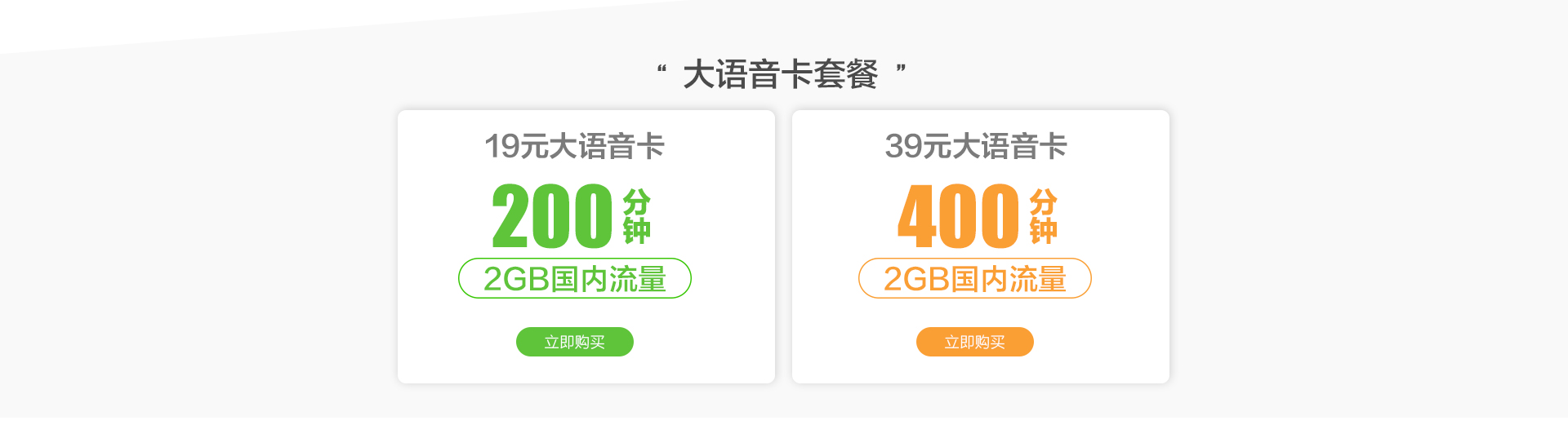 “ 大语音卡套餐 ”

19元大语音卡

200 分钟

2GB国内流量

立即购买

39元大语音卡

400 分钟

2GB国内流量

立即购买